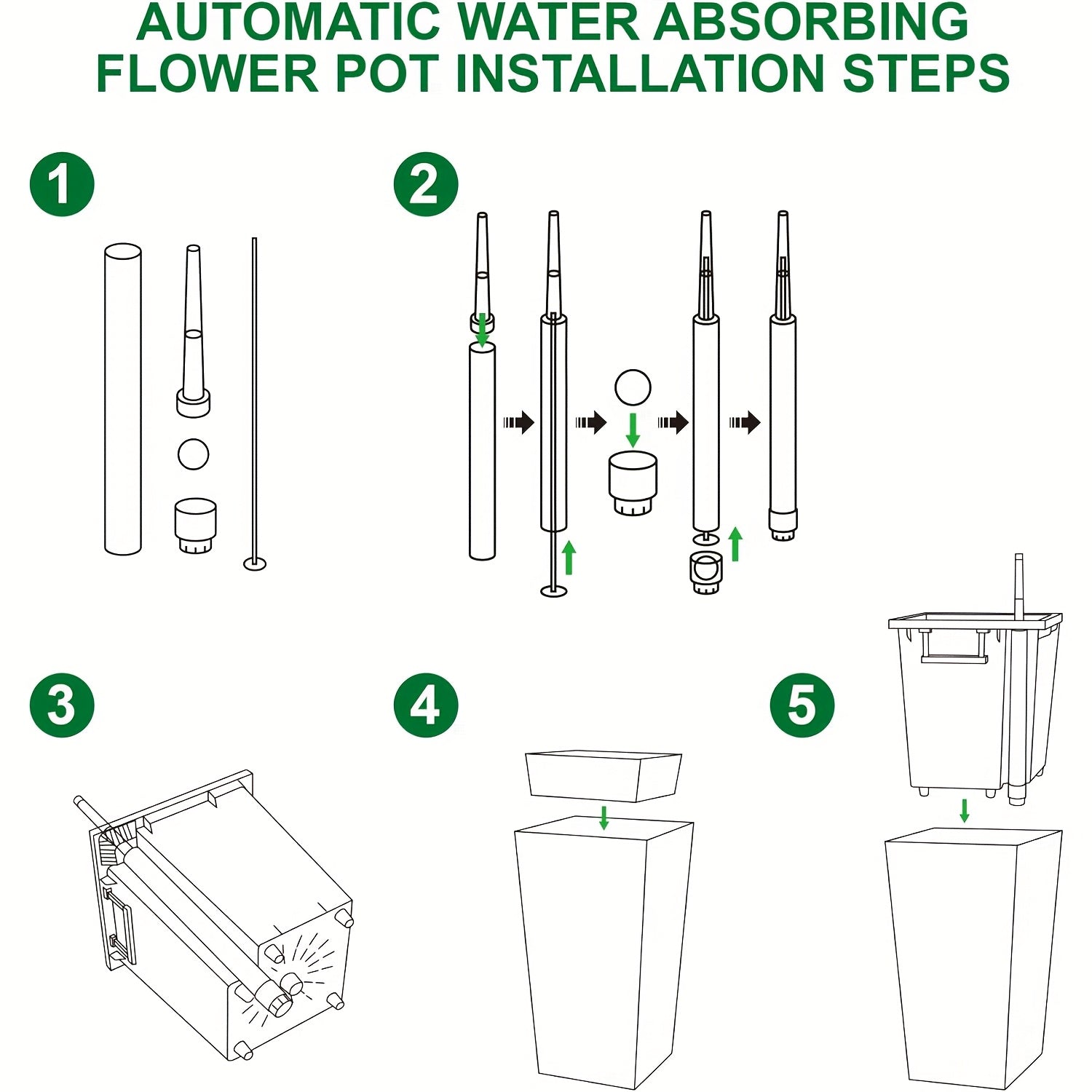 AUTOMATIC WATER ABSORBING FLOWER POT INSTALLATION STEPS

1

2

3

4

5