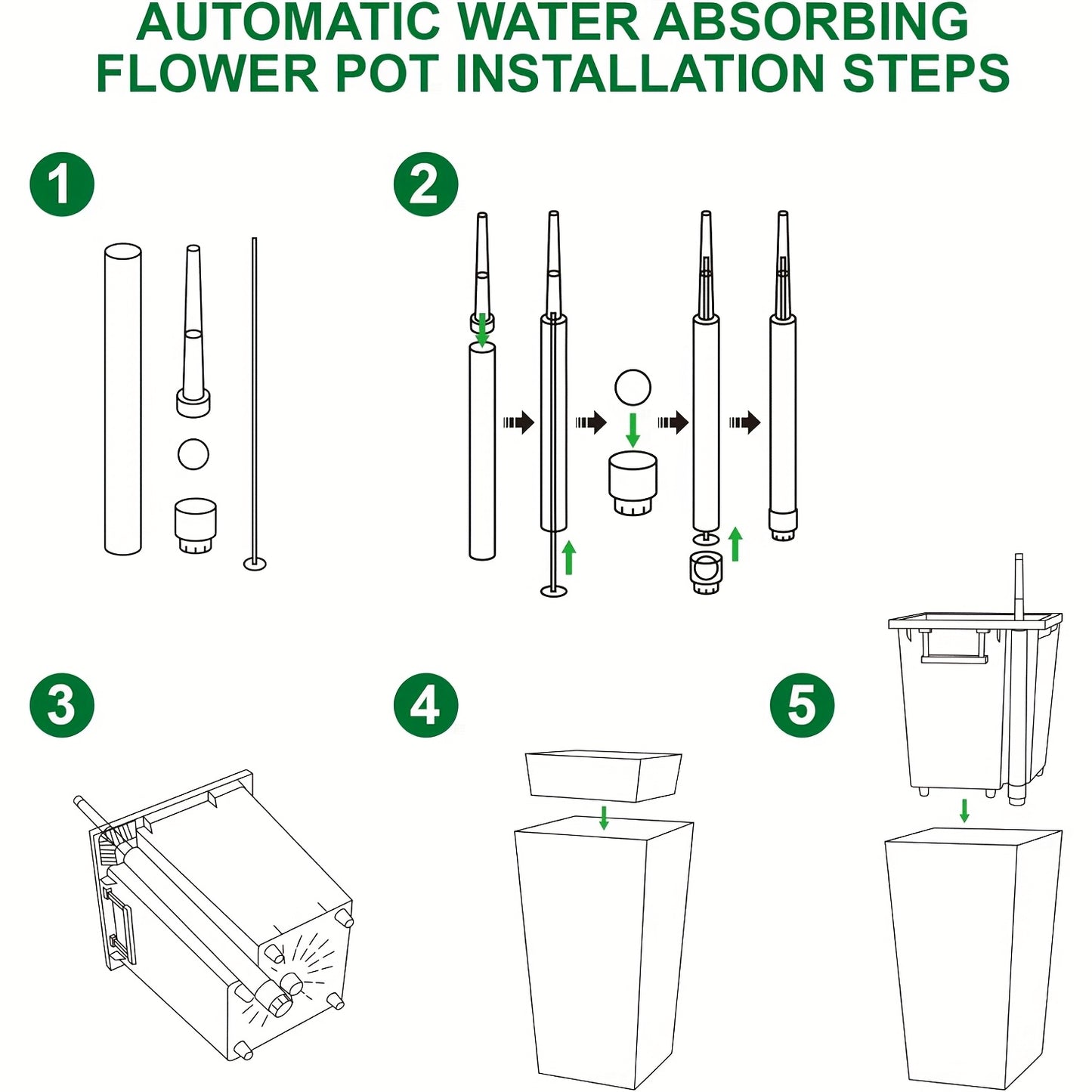 AUTOMATIC WATER ABSORBING FLOWER POT INSTALLATION STEPS

1

2

3

4

5